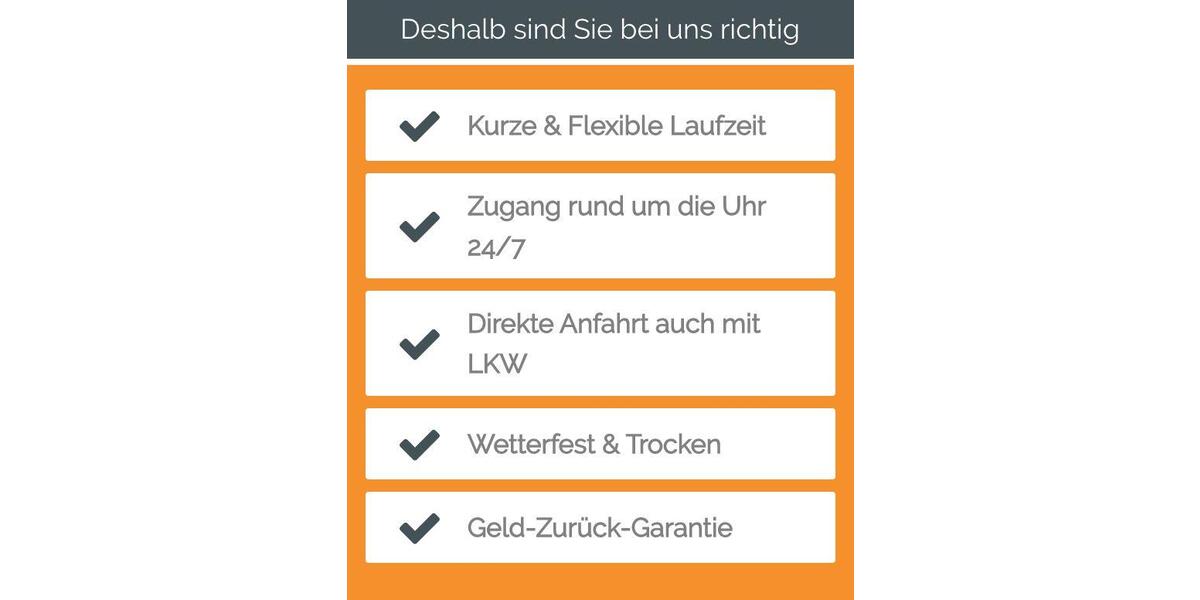 Deshalb sind Sie bei uns richtig

Kurze & Flexible Laufzeit

Zugang rund um die Uhr 24/7

Direkte Anfahrt auch mit LKW

Wetterfest & Trocken

Geld-Zurück-Garantie